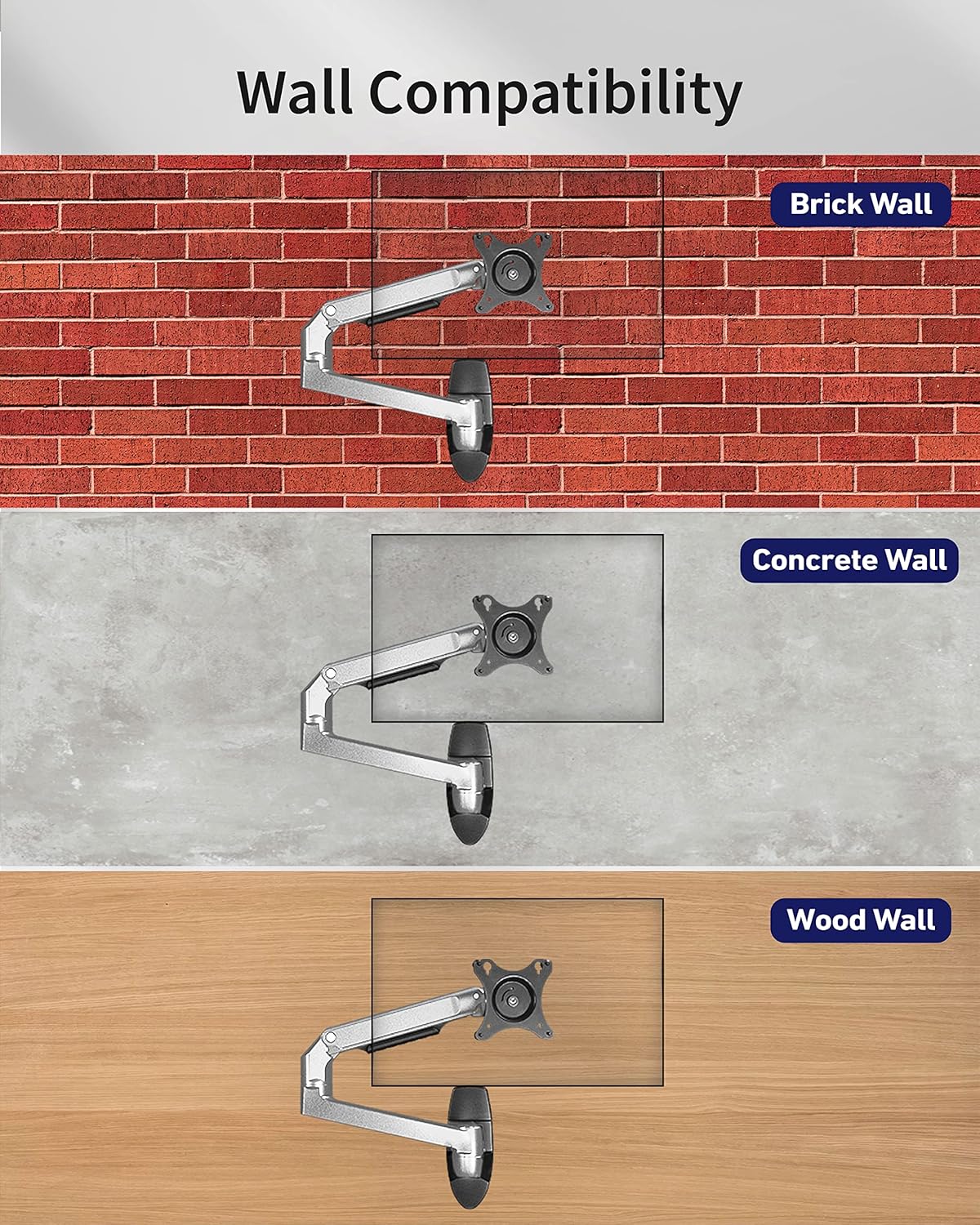 Wall Compatibility

Brick Wall

Concrete Wall

Wood Wall